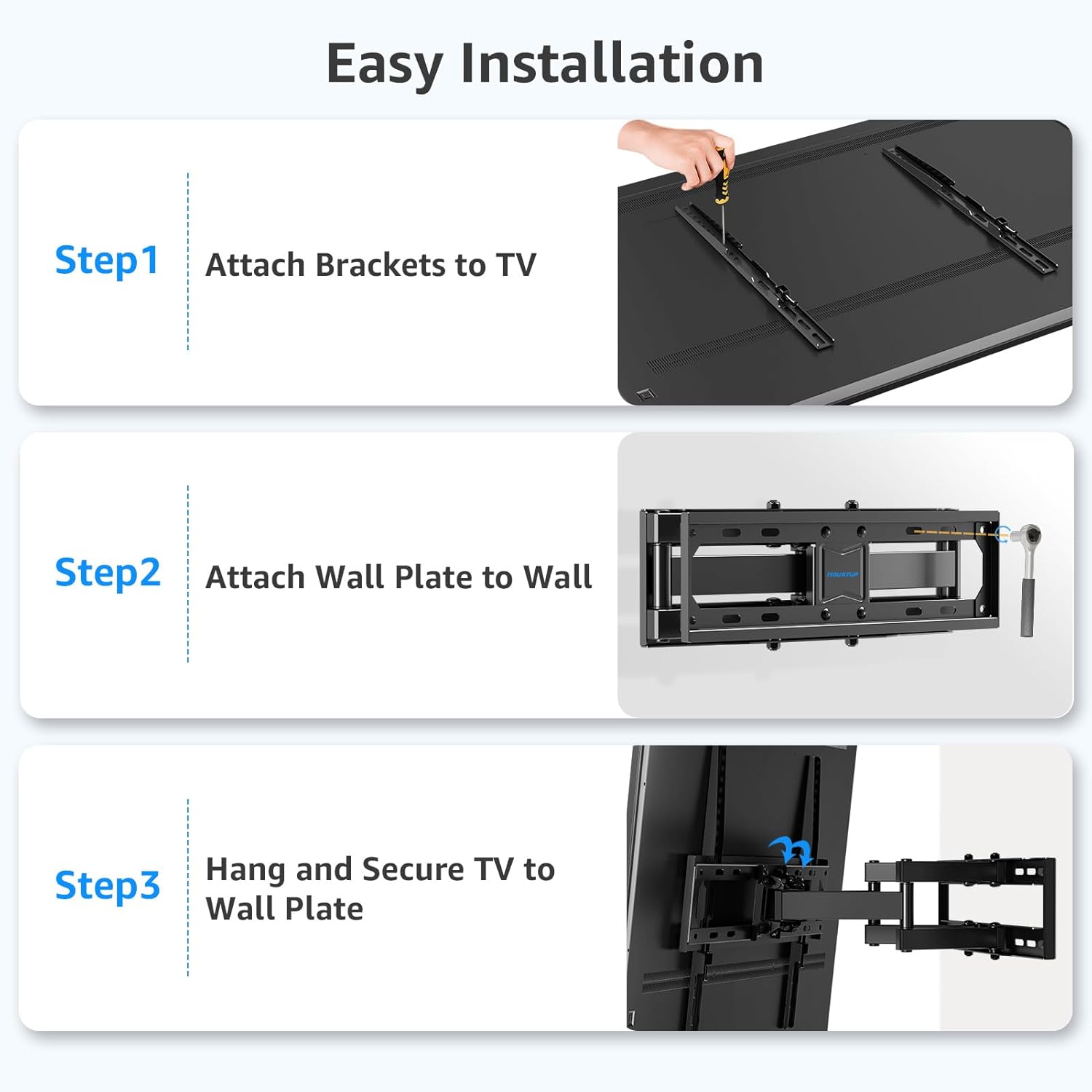 Easy Installation

Step1

Attach Brackets to TV

Step2

Attach Wall Plate to Wall

MOUNTUP

Step3

Hang and Secure TV to Wall Plate