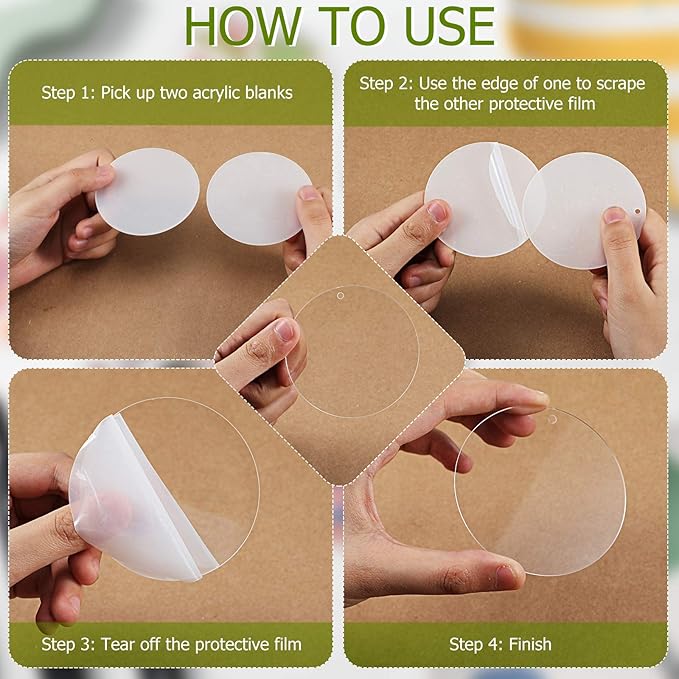 HOW TO USE

Step 1: Pick up two acrylic blanks

Step 2: Use the edge of one to scrape the other protective film

Step 3: Tear off the protective film

Step 4: Finish